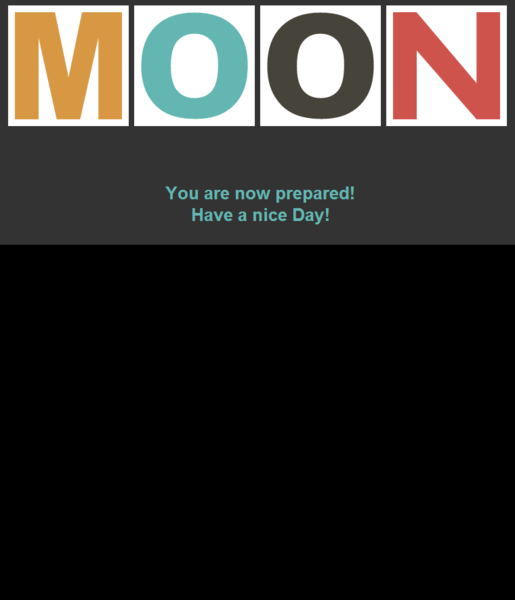 MOON

You are now prepared!
Have a nice Day!